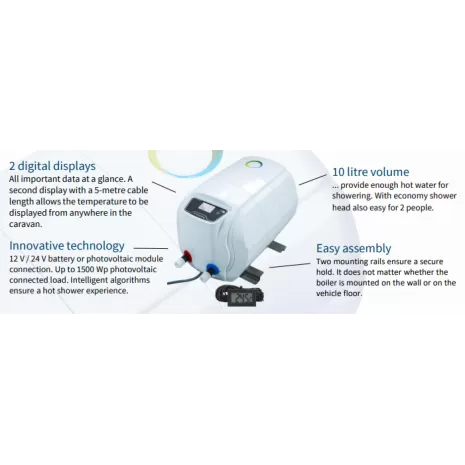 2 digital displays
All important data at a glance. A second display with a 5-metre cable length allows the temperature to be displayed from anywhere in the caravan.

Innovative technology
12 V / 24 V battery or photovoltaic module connection. Up to 1500 Wp photovoltaic connected load. Intelligent algorithms ensure a hot shower experience.

10 litre volume
... provide enough hot water for showering. With economy shower head also easy for 2 people.

Easy assembly
Two mounting rails ensure a secure hold. It does not matter whether the boiler is mounted on the wall or on the vehicle floor.